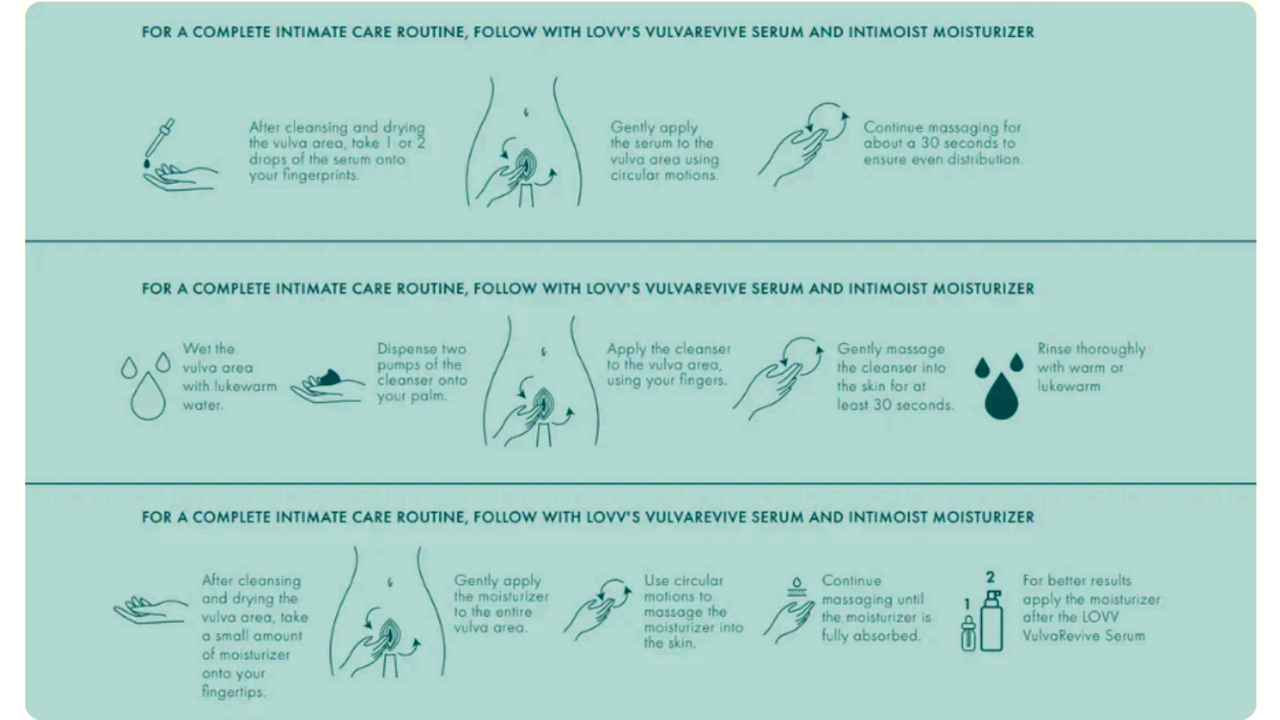 FOR A COMPLETE INTIMATE CARE ROUTINE, FOLLOW WITH LOVV'S VULVAREVIVE SERUM AND INTIMOIST MOISTURIZER

After cleansing and drying the vulva area, take 1 or 2 drops of the serum onto your fingerprints.

Gently apply the serum to the vulva area using circular motions.

Continue massaging for about a 30 seconds to ensure even distribution.

FOR A COMPLETE INTIMATE CARE ROUTINE, FOLLOW WITH LOVV'S VULVAREVIVE SERUM AND INTIMOIST MOISTURIZER

Wet the vulva area with lukewarm water.

Dispense two pumps of the cleanser onto your palm.

Apply the cleanser to the vulva area, using your fingers.

Gently massage the cleanser into the skin for at least 30 seconds.

Rinse thoroughly with warm or lukewarm

FOR A COMPLETE INTIMATE CARE ROUTINE, FOLLOW WITH LOVV'S VULVAREVIVE SERUM AND INTIMOIST MOISTURIZER

After cleansing and drying the vulva area, take a small amount of moisturizer onto your fingertips.

Gently apply the moisturizer to the entire vulva area.

Use circular motions to massage the moisturizer into the skin.

Continue massaging until the moisturizer is fully absorbed.

1 2

For better results apply the moisturizer after the LOVV VulvaRevive Serum